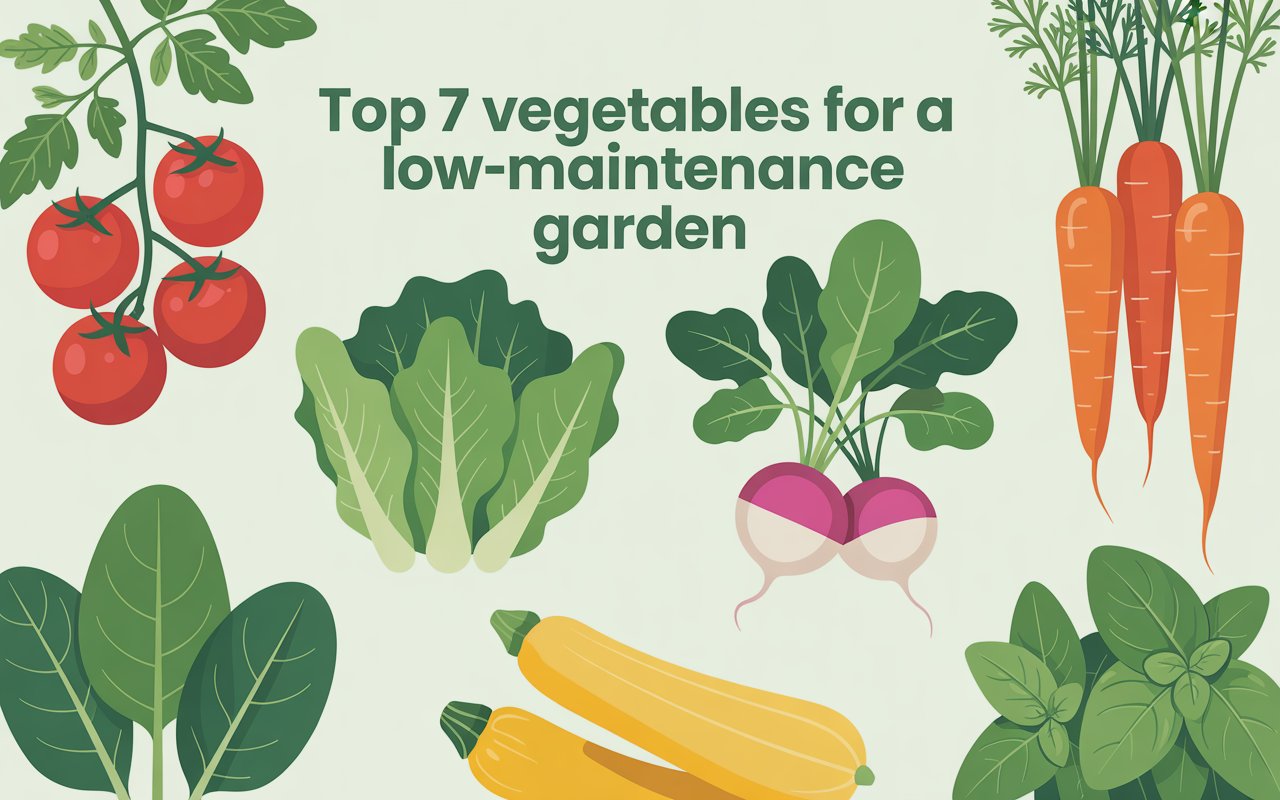 Top 7 vegetables for a low-maintenance garden